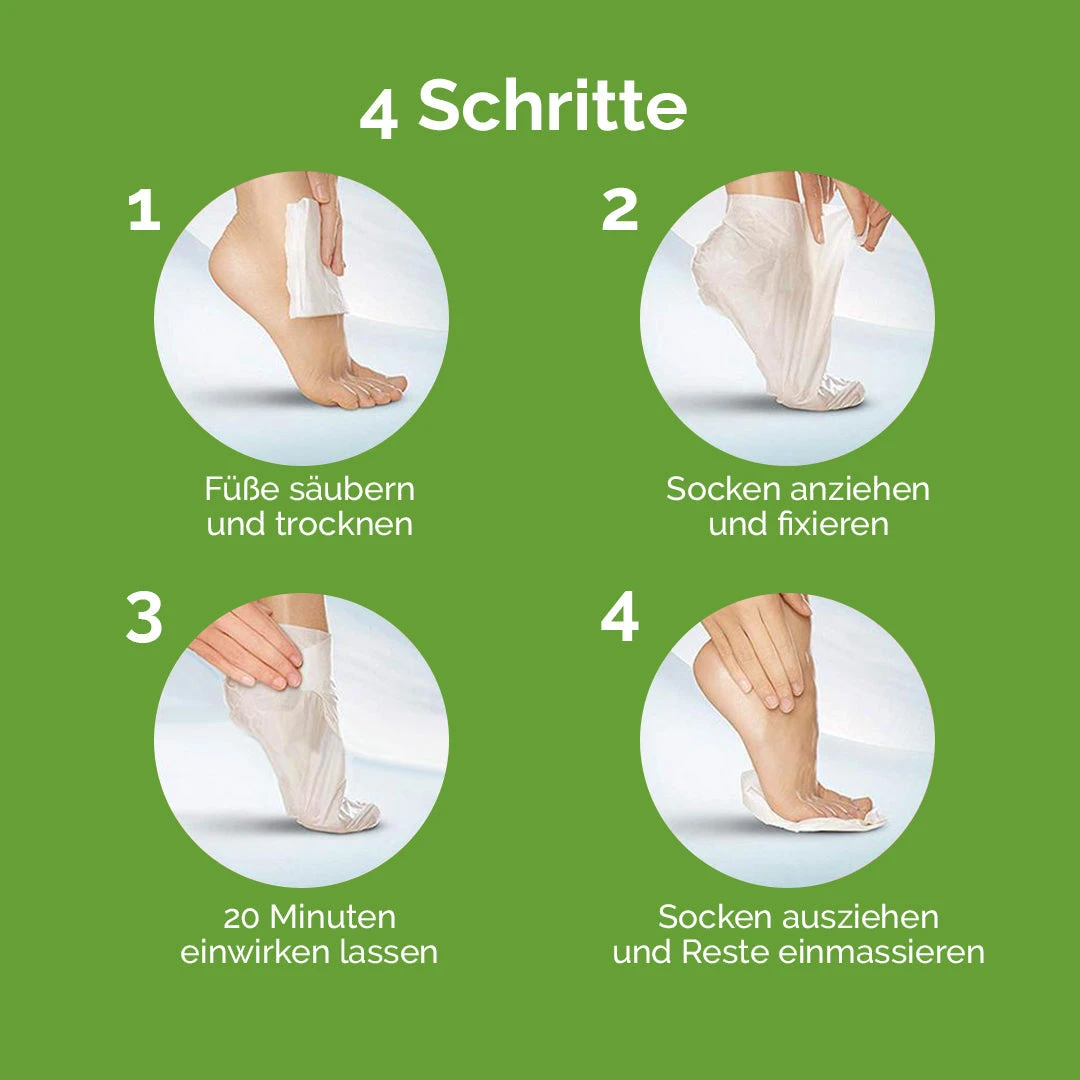 4 Schritte

1

Füße säubern und trocknen

2

Socken anziehen und fixieren

3

20 Minuten einwirken lassen

4

Socken ausziehen und Reste einmassieren