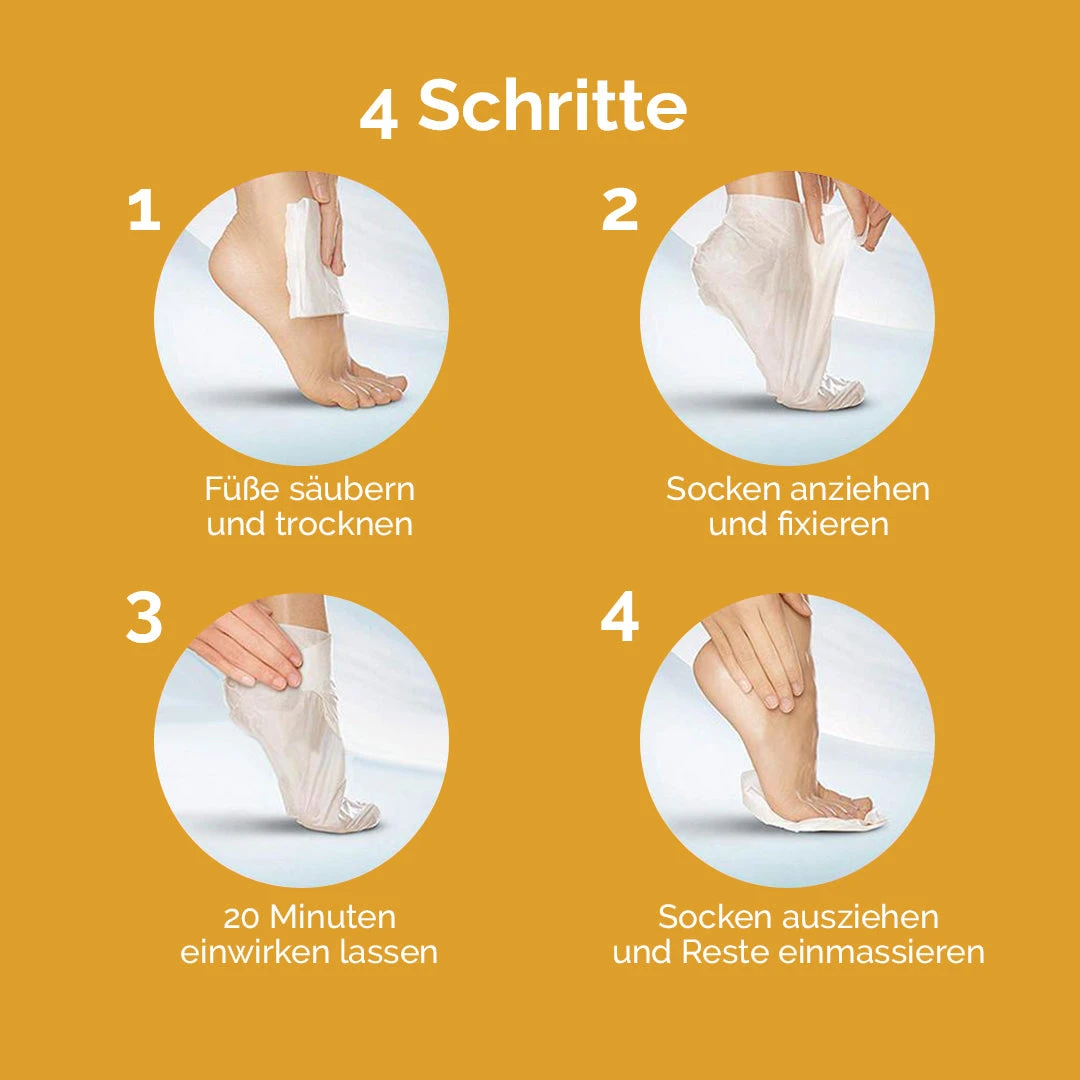 4 Schritte

1

Füße säubern und trocknen

2

Socken anziehen und fixieren

3

20 Minuten einwirken lassen

4

Socken ausziehen und Reste einmassieren