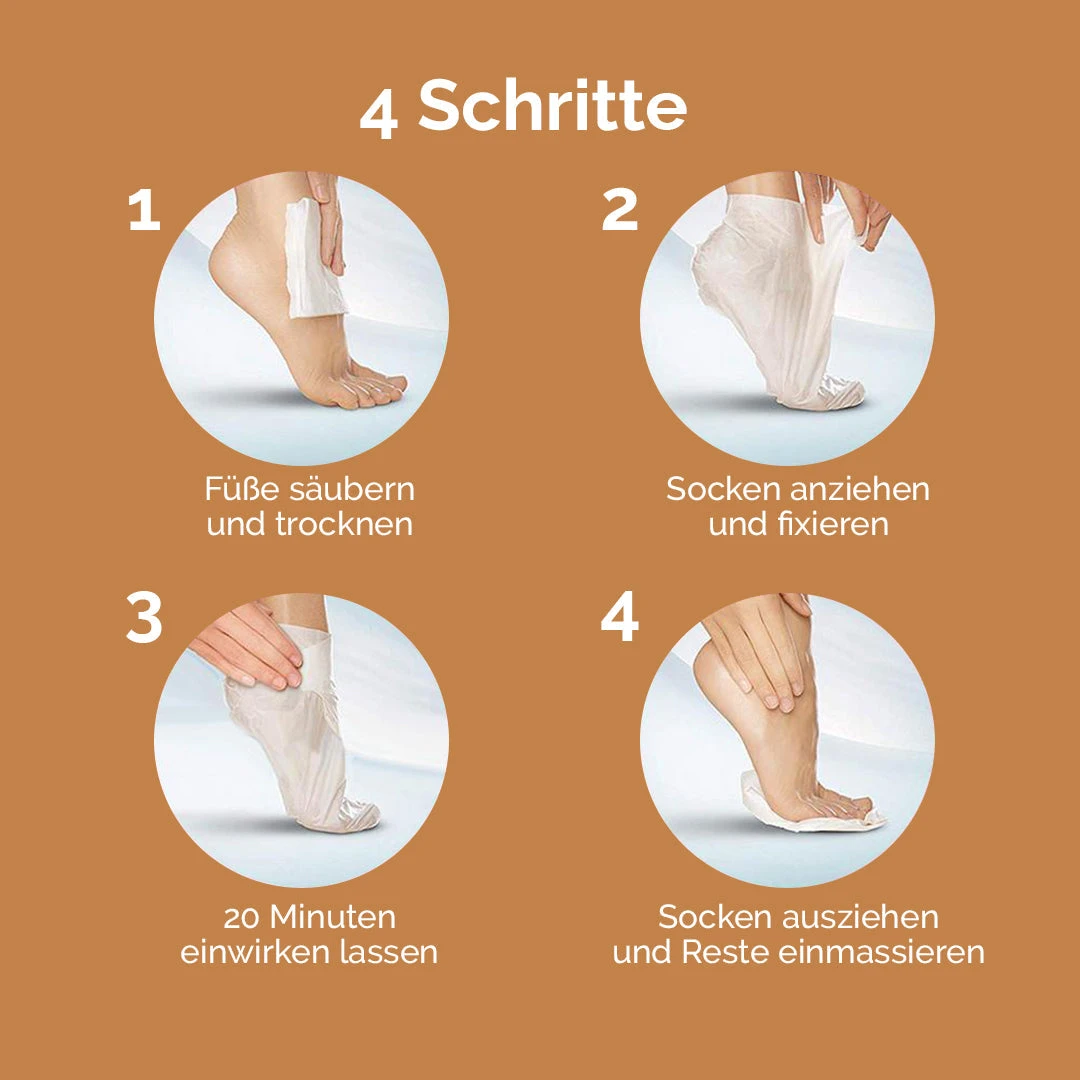 4 Schritte

1

Füße säubern und trocknen

2

Socken anziehen und fixieren

3

20 Minuten einwirken lassen

4

Socken ausziehen und Reste einmassieren