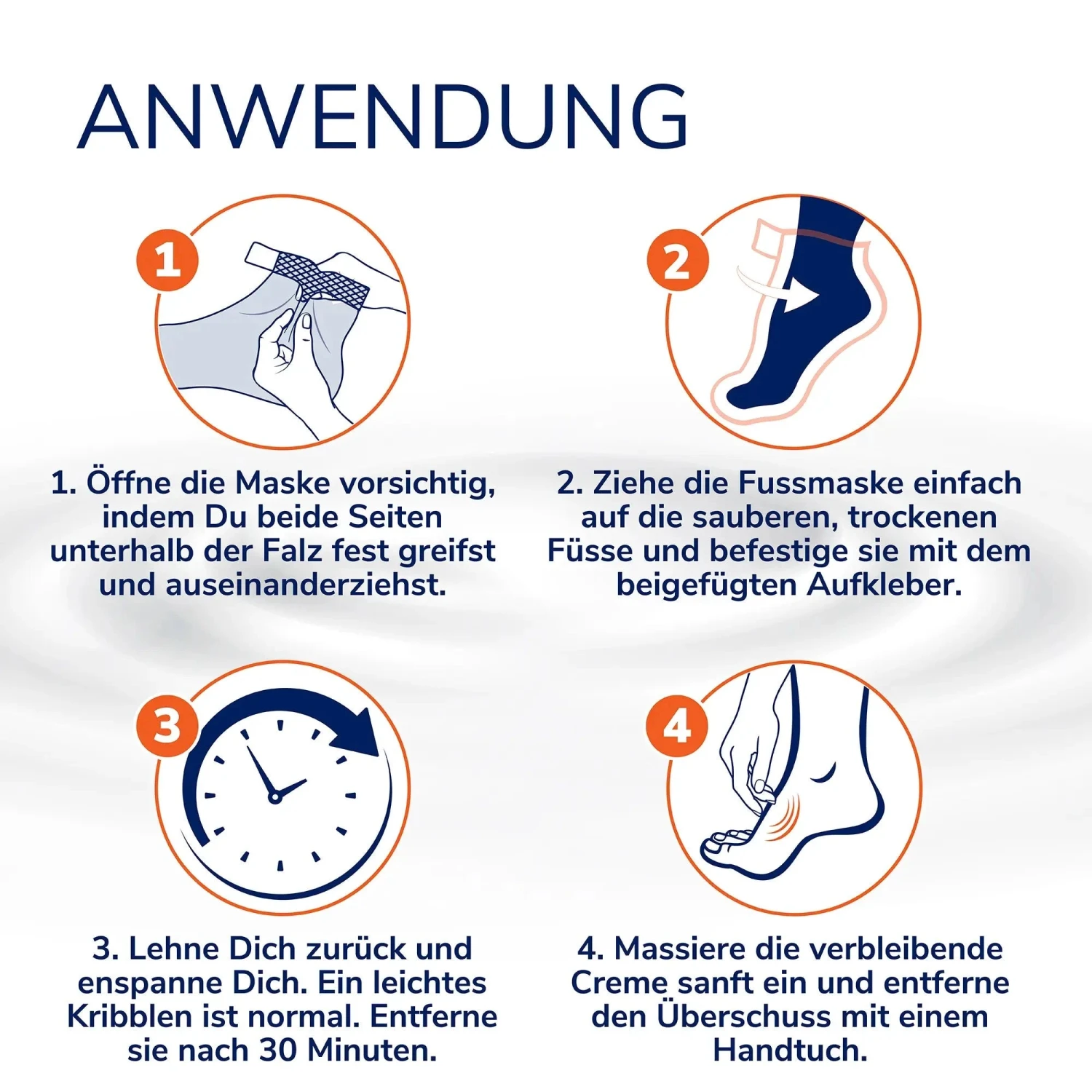 ANWENDUNG

1

2

1. Öffne die Maske vorsichtig, indem Du beide Seiten unterhalb der Falz fest greifst und auseinanderziehst.

2. Ziehe die Fussmaske einfach auf die sauberen, trockenen Füsse und befestige sie mit dem beigefügten Aufkleber.

3

4

3. Lehne Dich zurück und enspanne Dich. Ein leichtes Kribblen ist normal. Entferne sie nach 30 Minuten.

4. Massiere die verbleibende Creme sanft ein und entferne den Überschuss mit einem Handtuch.