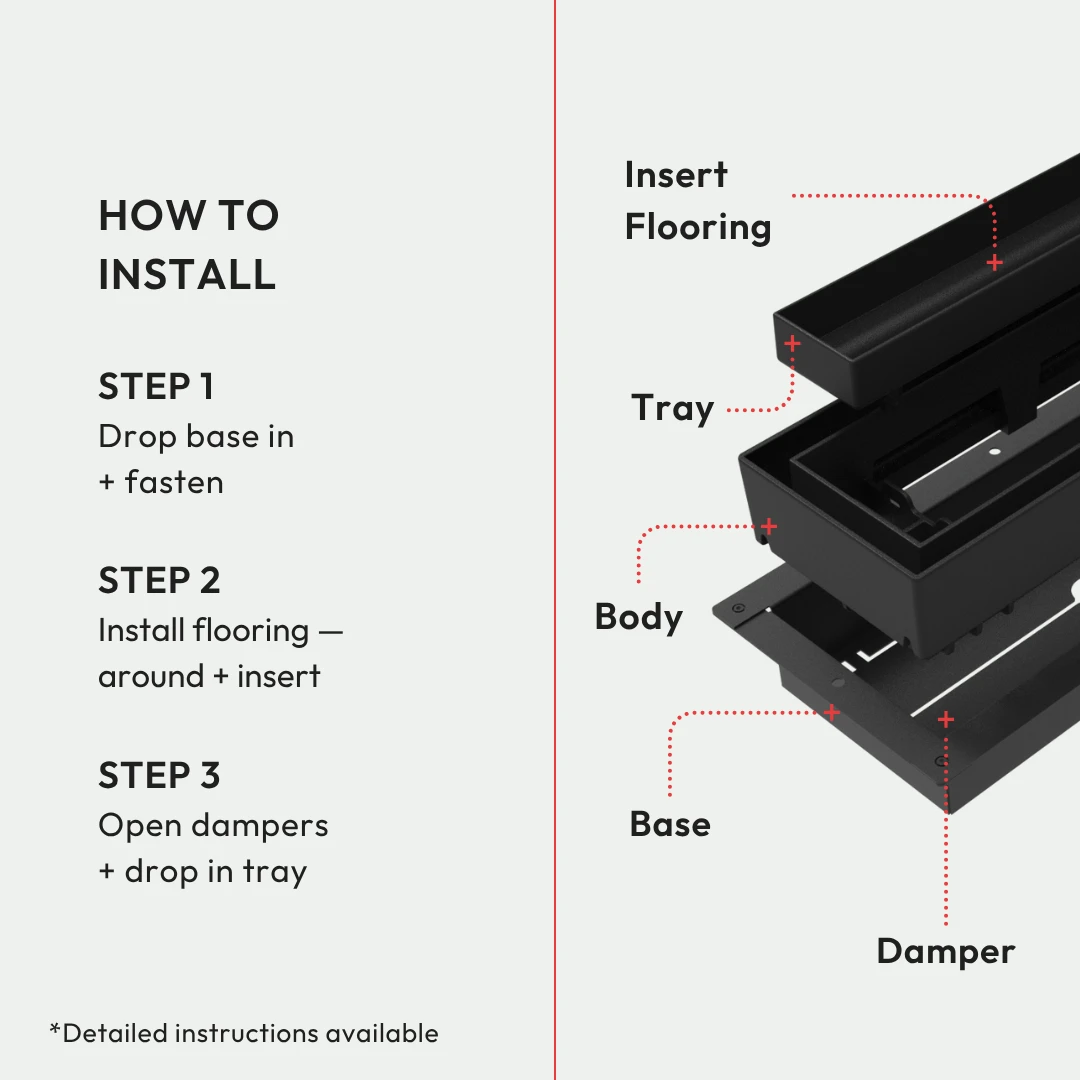 HOW TO INSTALL

STEP 1
Drop base in + fasten

STEP 2
Install flooring — around + insert

STEP 3
Open dampers + drop in tray

*Detailed instructions available

Insert Flooring

Tray

Body

Base

Damper