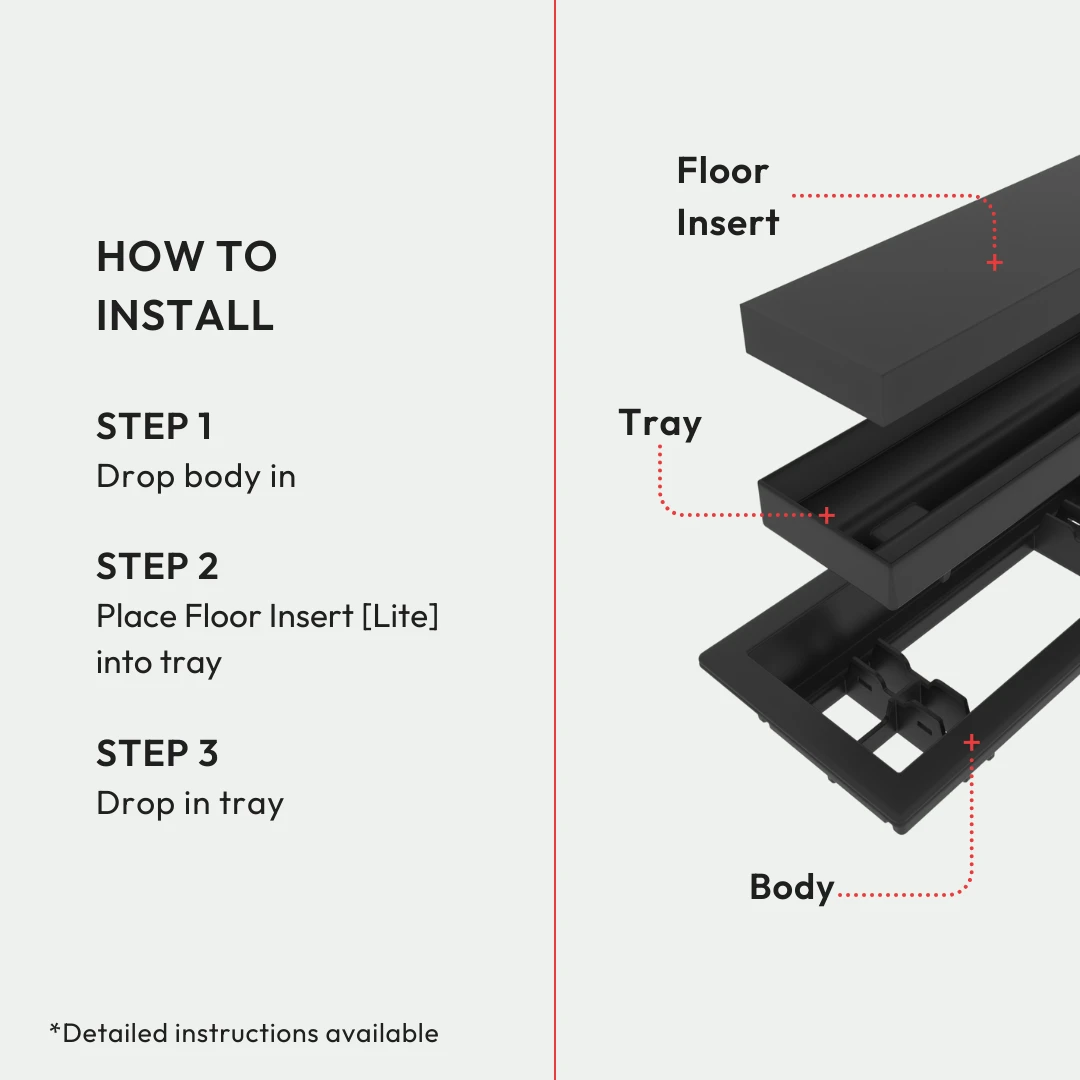 HOW TO INSTALL

STEP 1
Drop body in

STEP 2
Place Floor Insert [Lite] into tray

STEP 3
Drop in tray

*Detailed instructions available

Floor Insert

Tray

Body