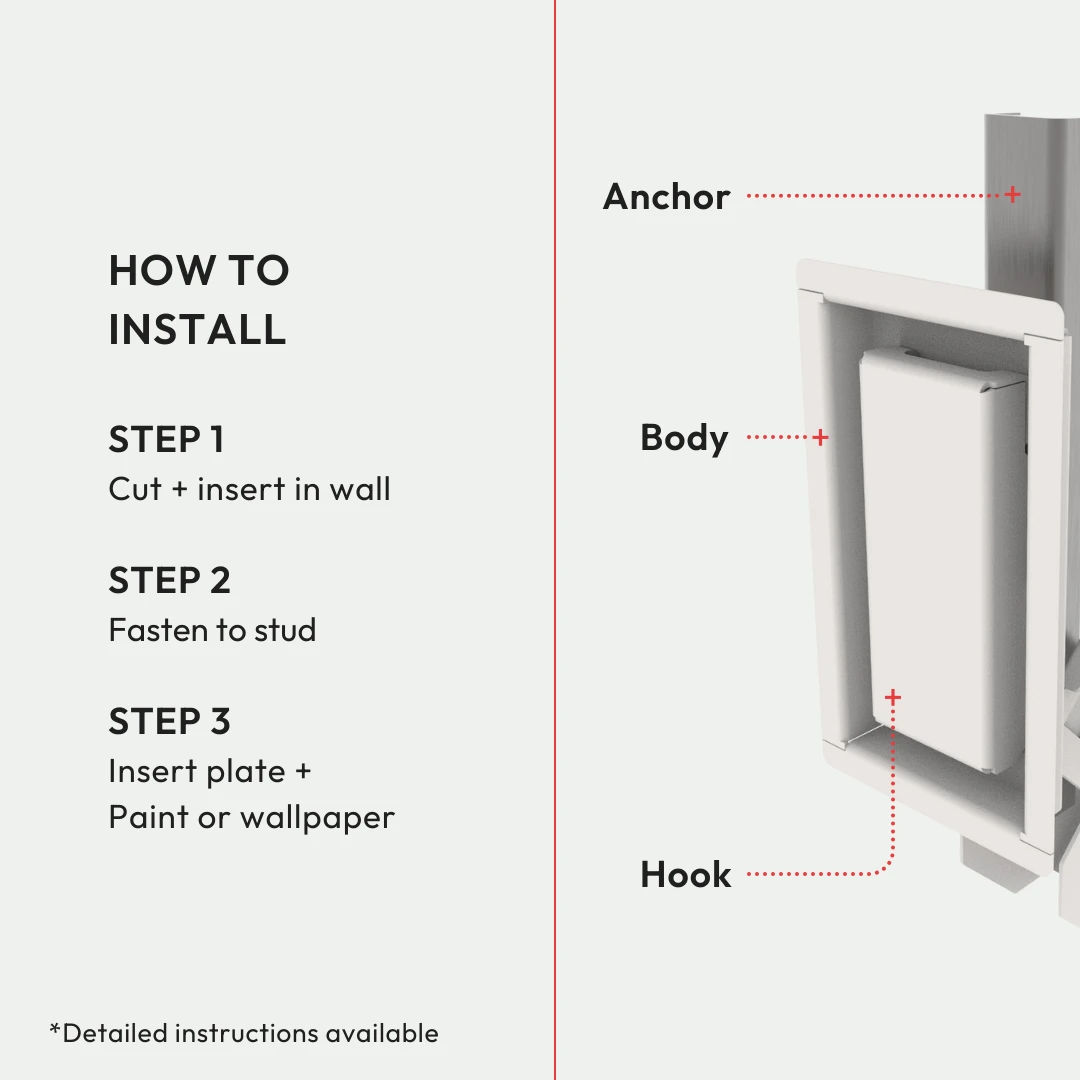 HOW TO INSTALL

STEP 1
Cut + insert in wall

STEP 2
Fasten to stud

STEP 3
Insert plate +
Paint or wallpaper

*Detailed instructions available

Anchor

Body

Hook