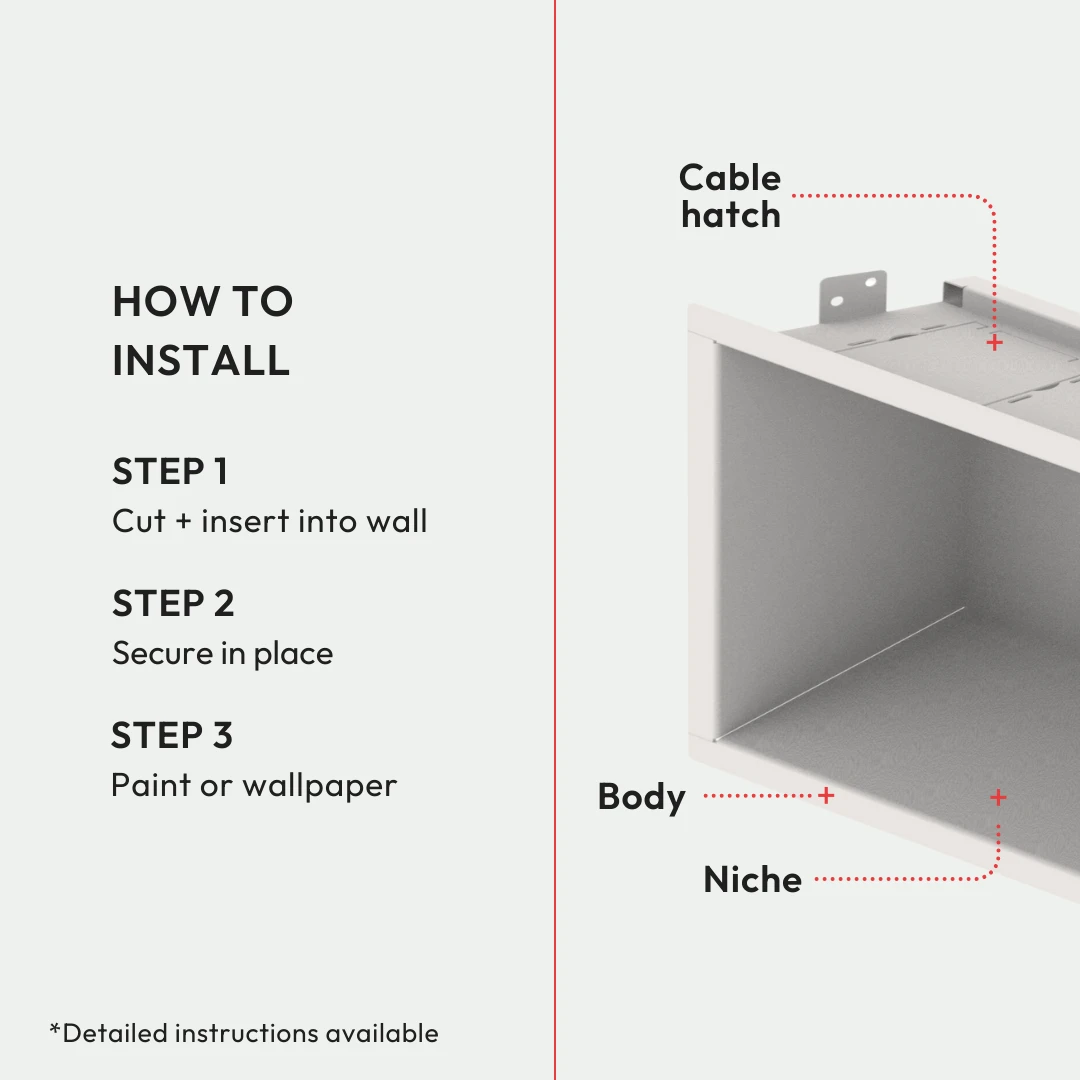 HOW TO INSTALL

STEP 1
Cut + insert into wall

STEP 2
Secure in place

STEP 3
Paint or wallpaper

*Detailed instructions available

Cable hatch

Body

Niche