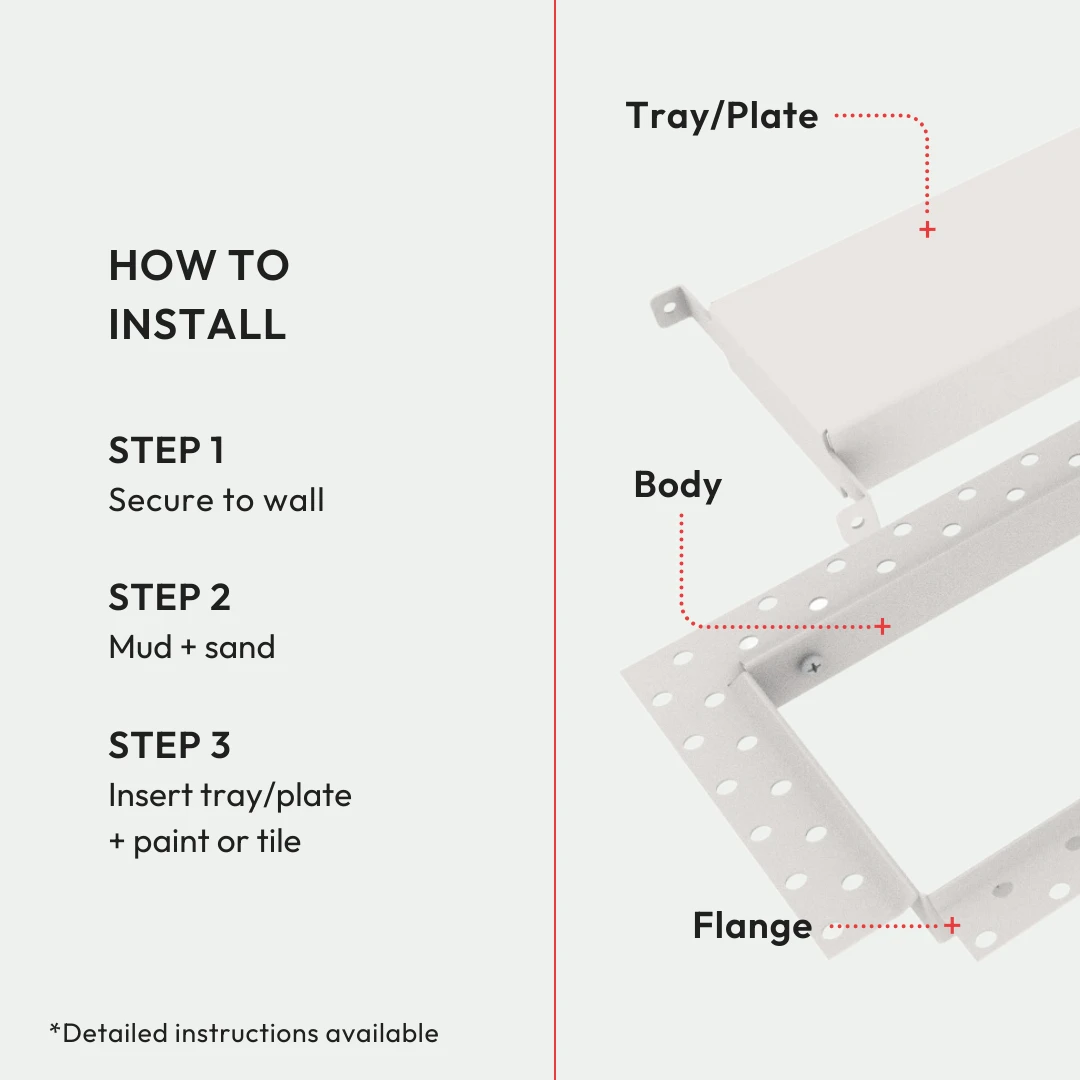 HOW TO INSTALL

STEP 1
Secure to wall

STEP 2
Mud + sand

STEP 3
Insert tray/plate + paint or tile

*Detailed instructions available

Tray/Plate

Body

Flange